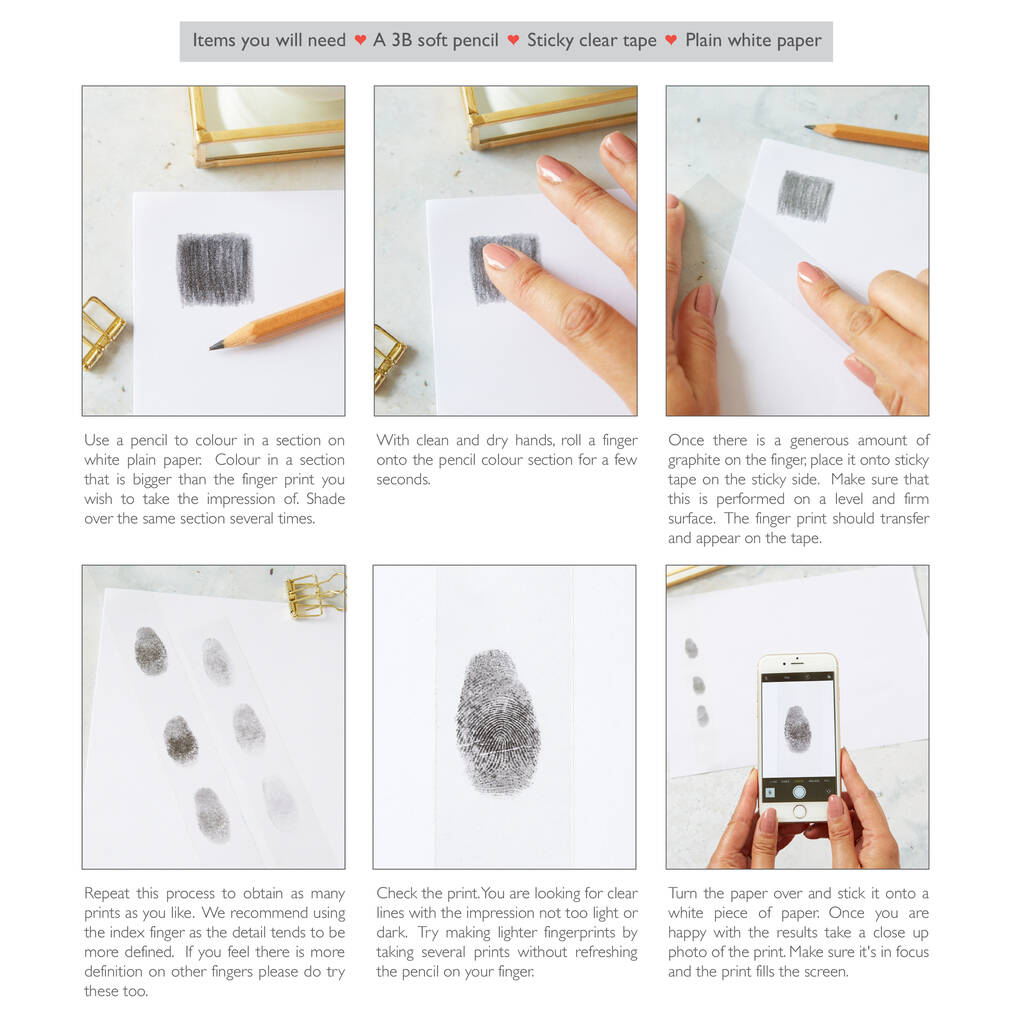 Items you will need ♥ A 3B soft pencil ♥ Sticky clear tape ♥ Plain white paper

Use a pencil to colour in a section on white plain paper. Colour in a section that is bigger than the finger print you wish to take the impression of. Shade over the same section several times.

With clean and dry hands, roll a finger onto the pencil colour section for a few seconds.

Once there is a generous amount of graphite on the finger, place it onto sticky tape on the sticky side. Make sure that this is performed on a level and firm surface. The finger print should transfer and appear on the tape.

Repeat this process to obtain as many prints as you like. We recommend using the index finger as the detail tends to be more defined. If you feel there is more definition on other fingers please do try these too.

Check the print. You are looking for clear lines with the impression not too light or dark. Try making lighter fingerprints by taking several prints without refreshing the pencil on your finger.

Turn the paper over and stick it onto a white piece of paper. Once you are happy with the results take a close up photo of the print. Make sure it's in focus and the print fills the screen.