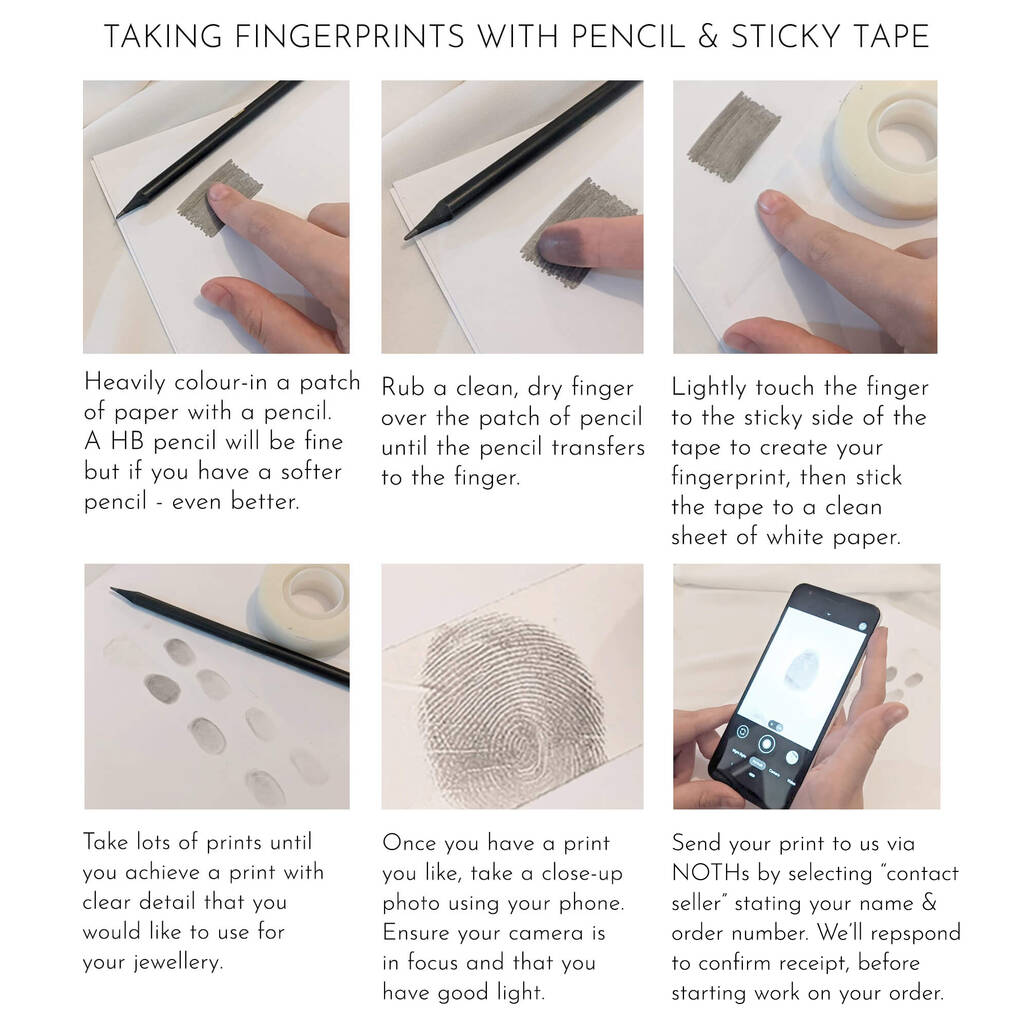 TAKING FINGERPRINTS WITH PENCIL & STICKY TAPE

Heavily colour-in a patch of paper with a pencil. A HB pencil will be fine but if you have a softer pencil - even better.

Rub a clean, dry finger over the patch of pencil until the pencil transfers to the finger.

Lightly touch the finger to the sticky side of the tape to create your fingerprint, then stick the tape to a clean sheet of white paper.

Take lots of prints until you achieve a print with clear detail that you would like to use for your jewellery.

Once you have a print you like, take a close-up photo using your phone. Ensure your camera is in focus and that you have good light.

Send your print to us via NOTHs by selecting "contact seller" stating your name & order number. We'll repspond to confirm receipt, before starting work on your order.