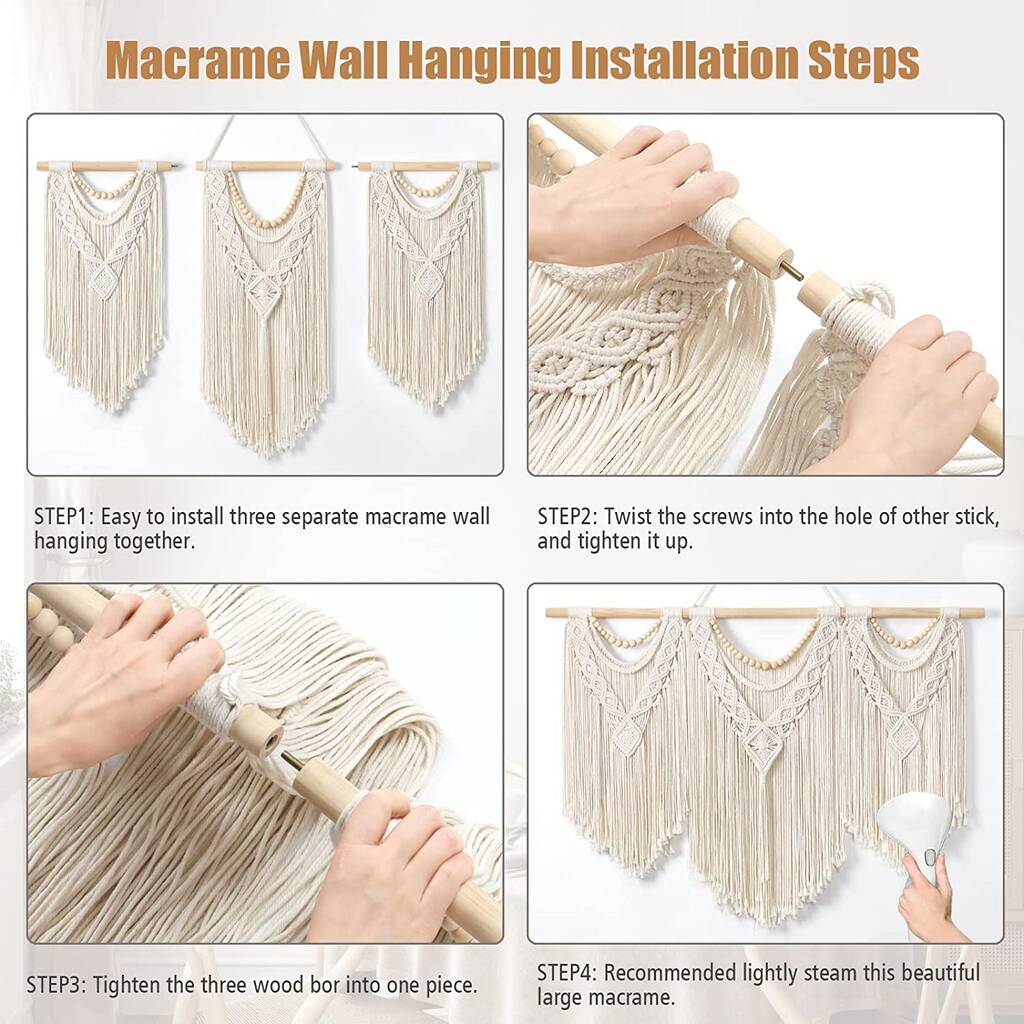 Macrame Wall Hanging Installation Steps

STEP1: Easy to install three separate macrame wall hanging together.

STEP2: Twist the screws into the hole of other stick, and tighten it up.

STEP3: Tighten the three wood bor into one piece.

STEP4: Recommended lightly steam this beautiful large macrame.