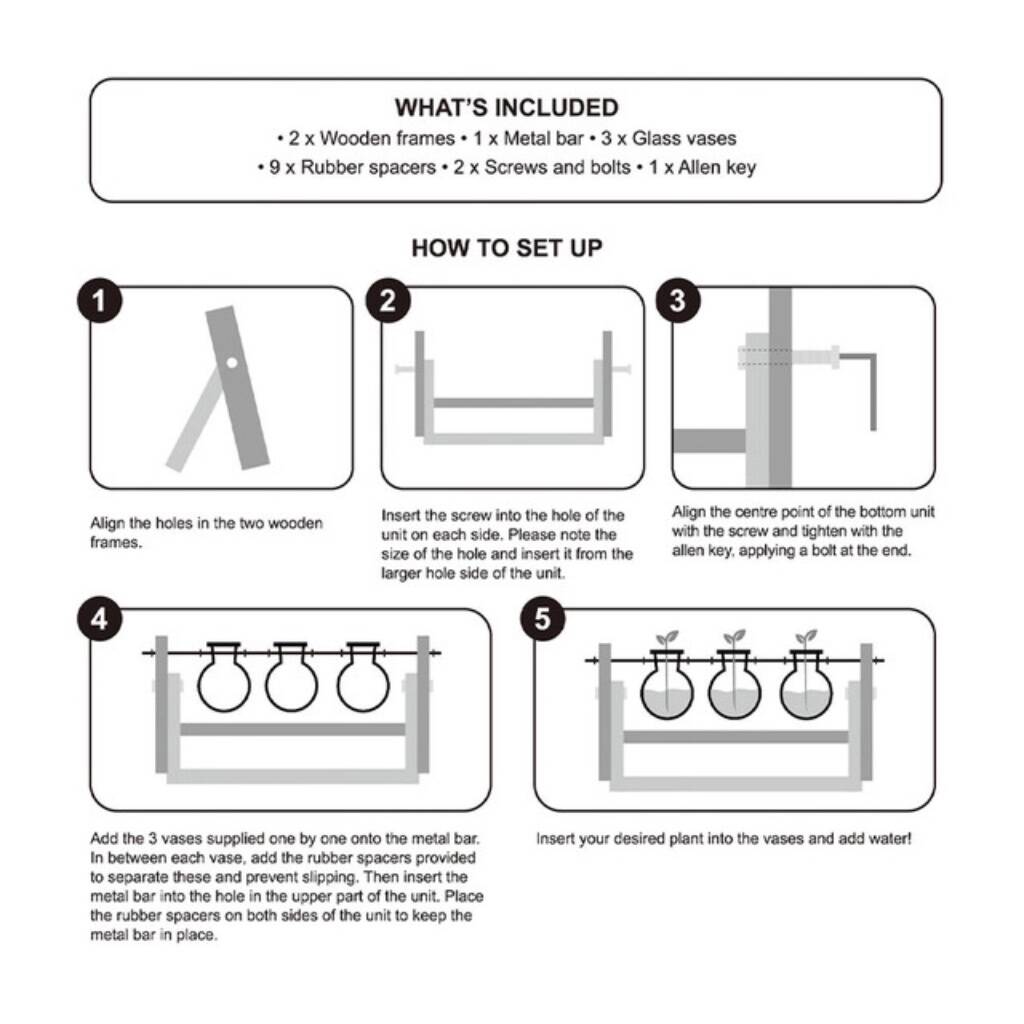 WHAT'S INCLUDED

• 2 x Wooden frames • 1 x Metal bar • 3 x Glass vases
• 9 x Rubber spacers • 2 x Screws and bolts • 1 x Allen key

HOW TO SET UP

1

Align the holes in the two wooden frames.

2

Insert the screw into the hole of the unit on each side. Please note the size of the hole and insert it from the larger hole side of the unit.

3

Align the centre point of the bottom unit with the screw and tighten with the allen key, applying a bolt at the end.

4

Add the 3 vases supplied one by one onto the metal bar. In between each vase, add the rubber spacers provided to separate these and prevent slipping. Then insert the metal bar into the hole in the upper part of the unit. Place the rubber spacers on both sides of the unit to keep the metal bar in place.

5

Insert your desired plant into the vases and add water!