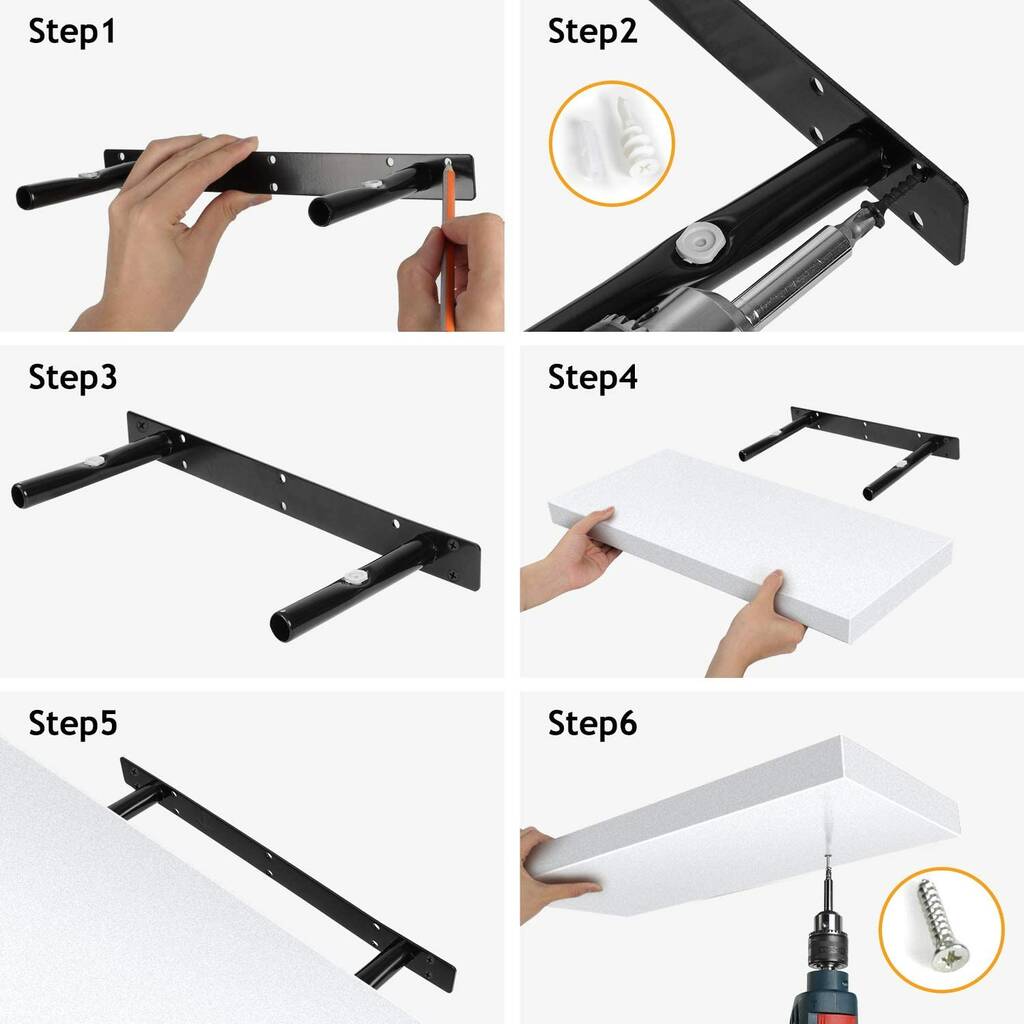 Step1

Step2

Step3

Step4

Step5

Step6