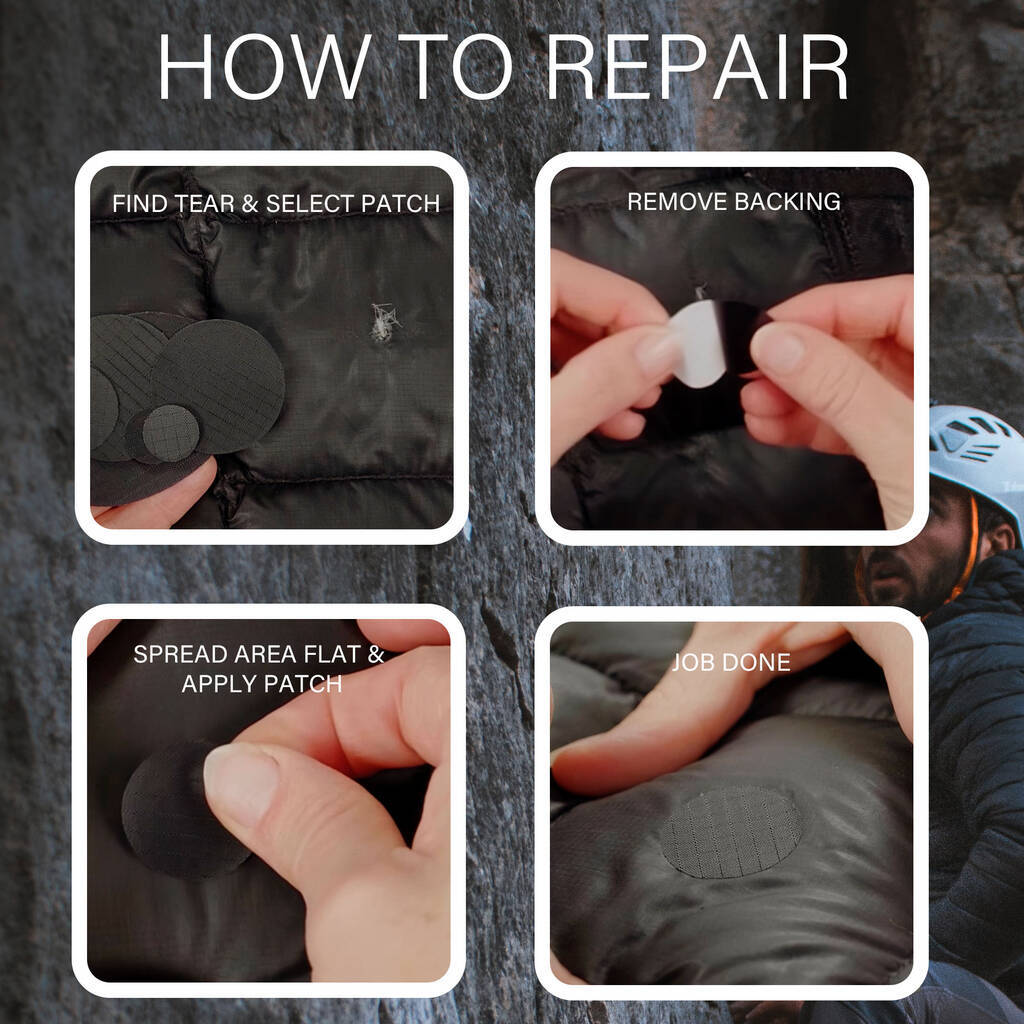 HOW TO REPAIR

FIND TEAR & SELECT PATCH

REMOVE BACKING

SPREAD AREA FLAT & APPLY PATCH

JOB DONE