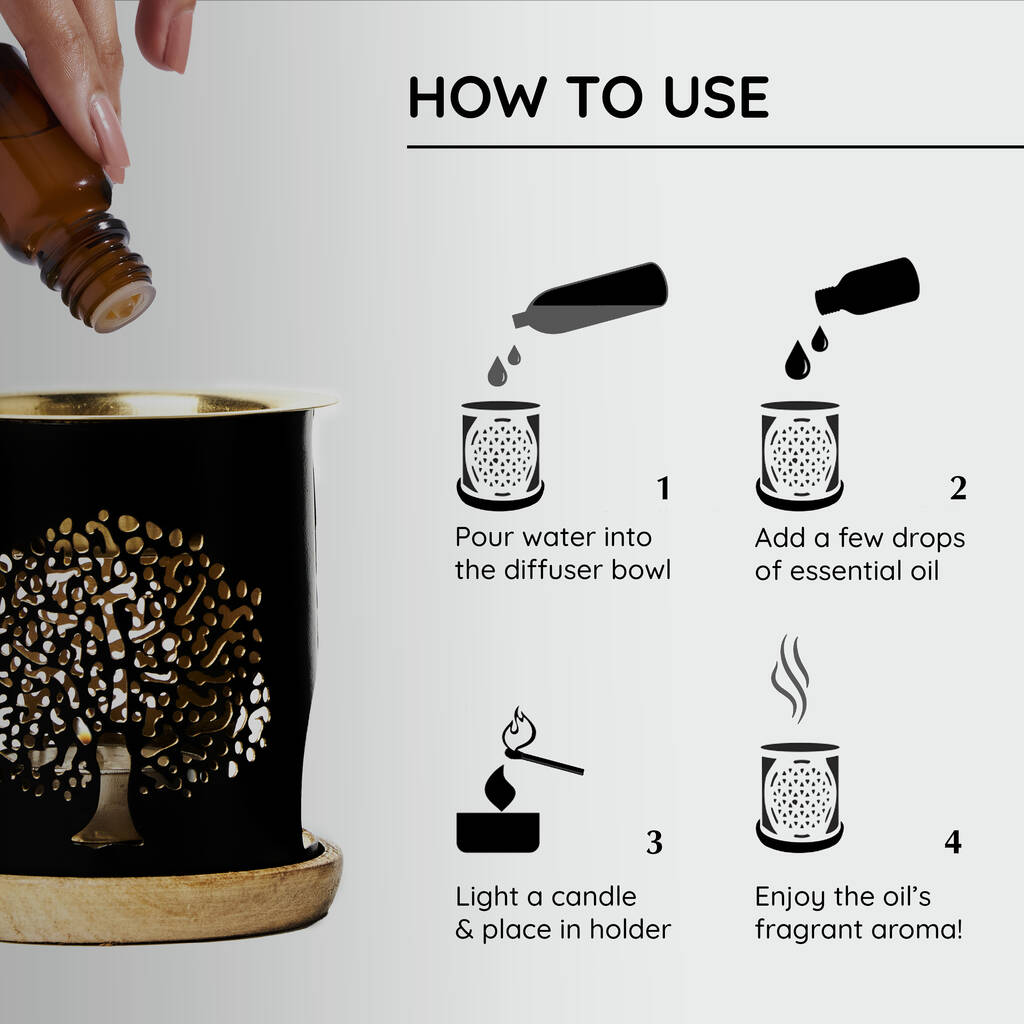 HOW TO USE

1

Pour water into the diffuser bowl

2

Add a few drops of essential oil

3

Light a candle & place in holder

4

Enjoy the oil's fragrant aroma!