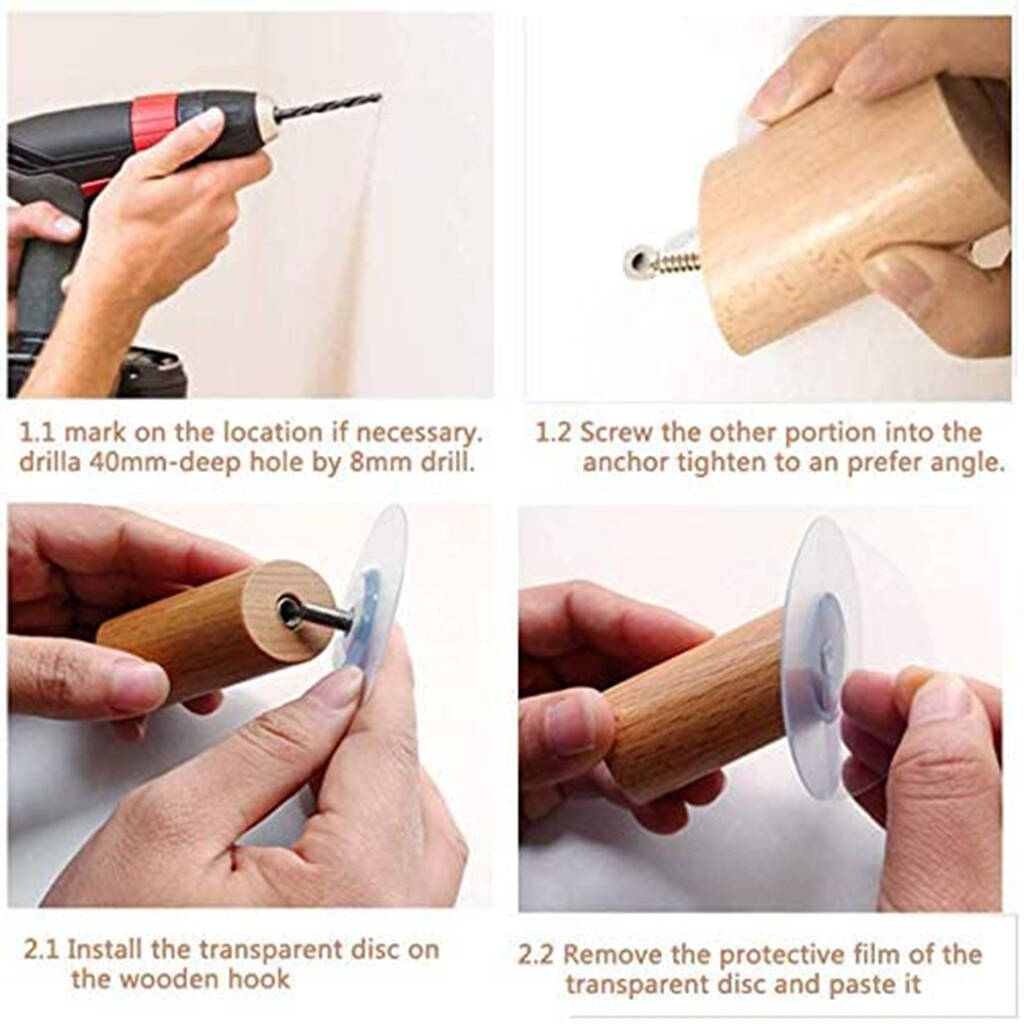 1.1 mark on the location if necessary. drilla 40mm-deep hole by 8mm drill.

1.2 Screw the other portion into the anchor tighten to an prefer angle.

2.1 Install the transparent disc on the wooden hook

2.2 Remove the protective film of the transparent disc and paste it