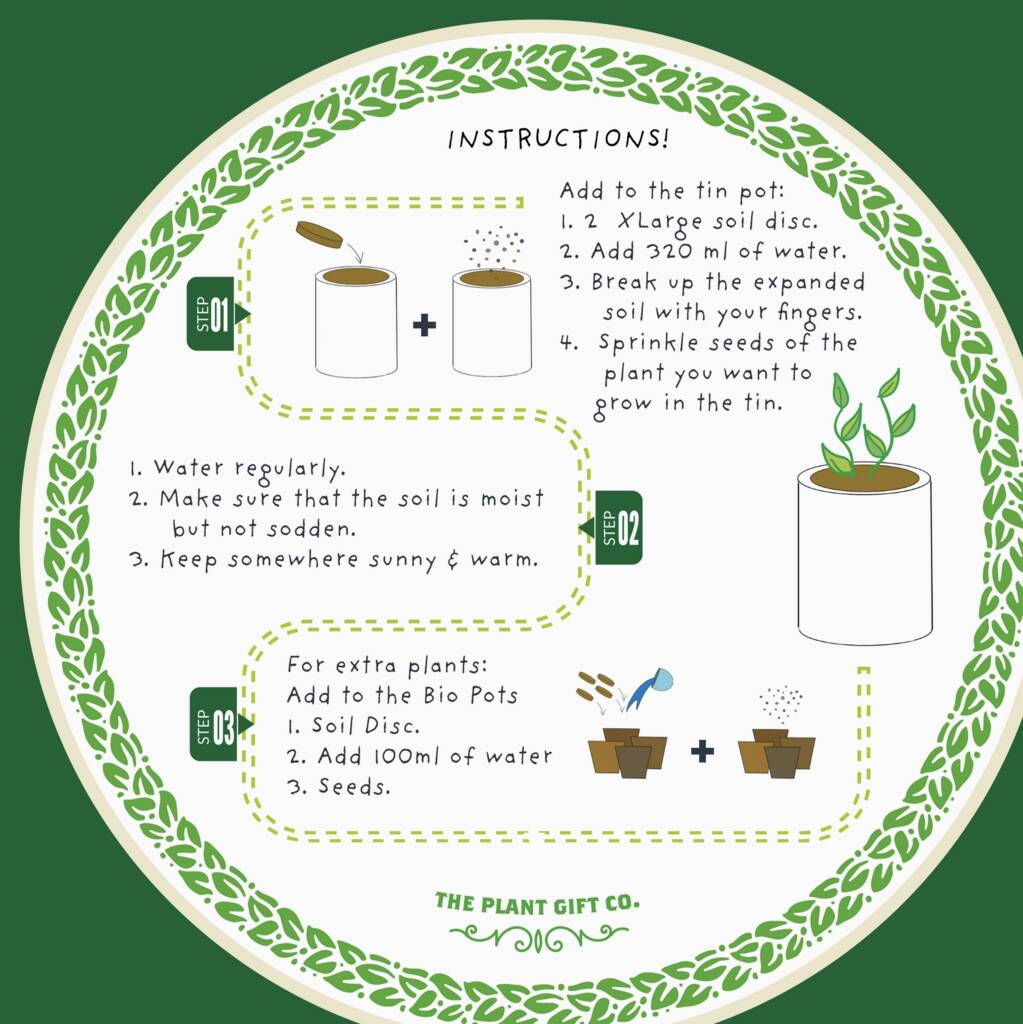 INSTRUCTIONS!

STEP 01

Add to the tin pot:
1. 2 XLarge soil disc.
2. Add 320 ml of water.
3. Break up the expanded soil with your fingers.
4. Sprinkle seeds of the plant you want to grow in the tin.

1. Water regularly.
2. Make sure that the soil is moist but not sodden.
3. Keep somewhere sunny & warm.

STEP 02

STEP 03

For extra plants:
Add to the Bio Pots
1. Soil Disc.
2. Add 100ml of water
3. Seeds.

THE PLANT GIFT CO.