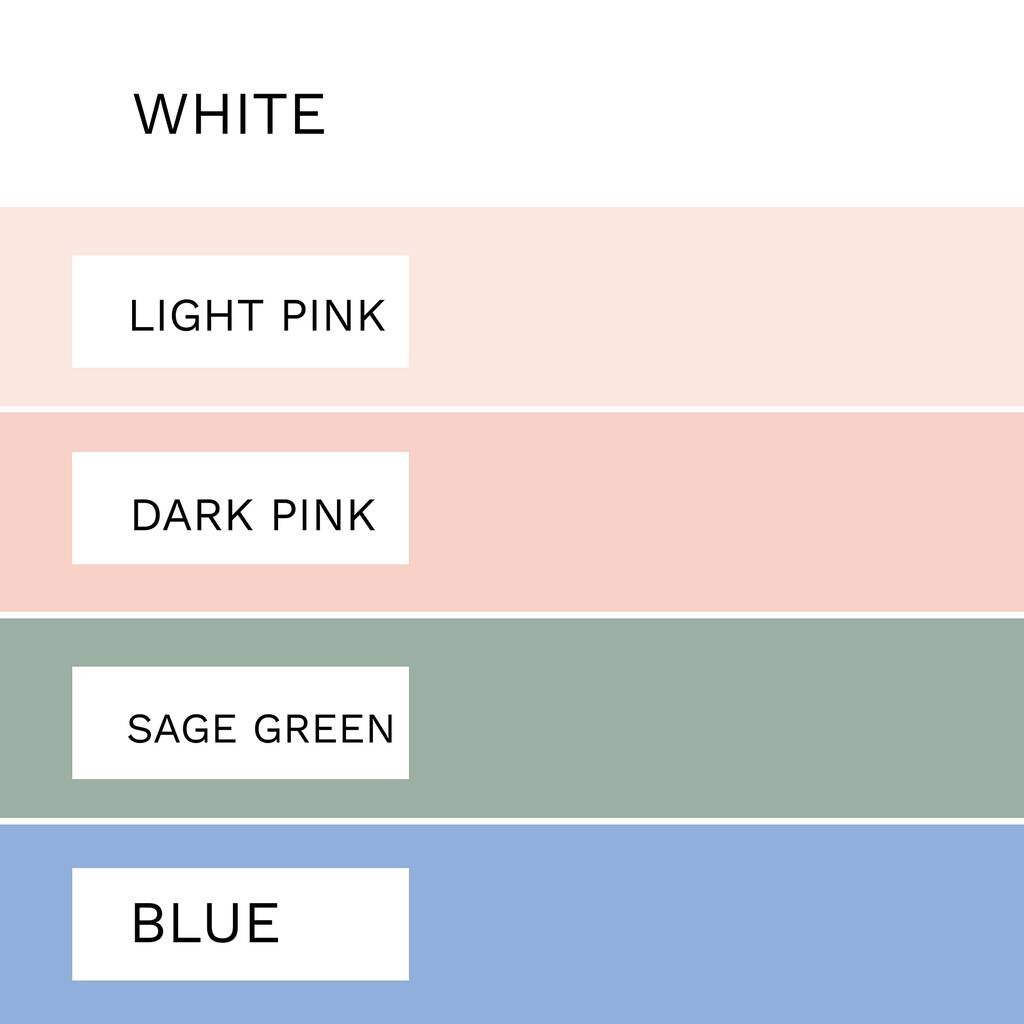 WHITE

LIGHT PINK

DARK PINK

SAGE GREEN

BLUE