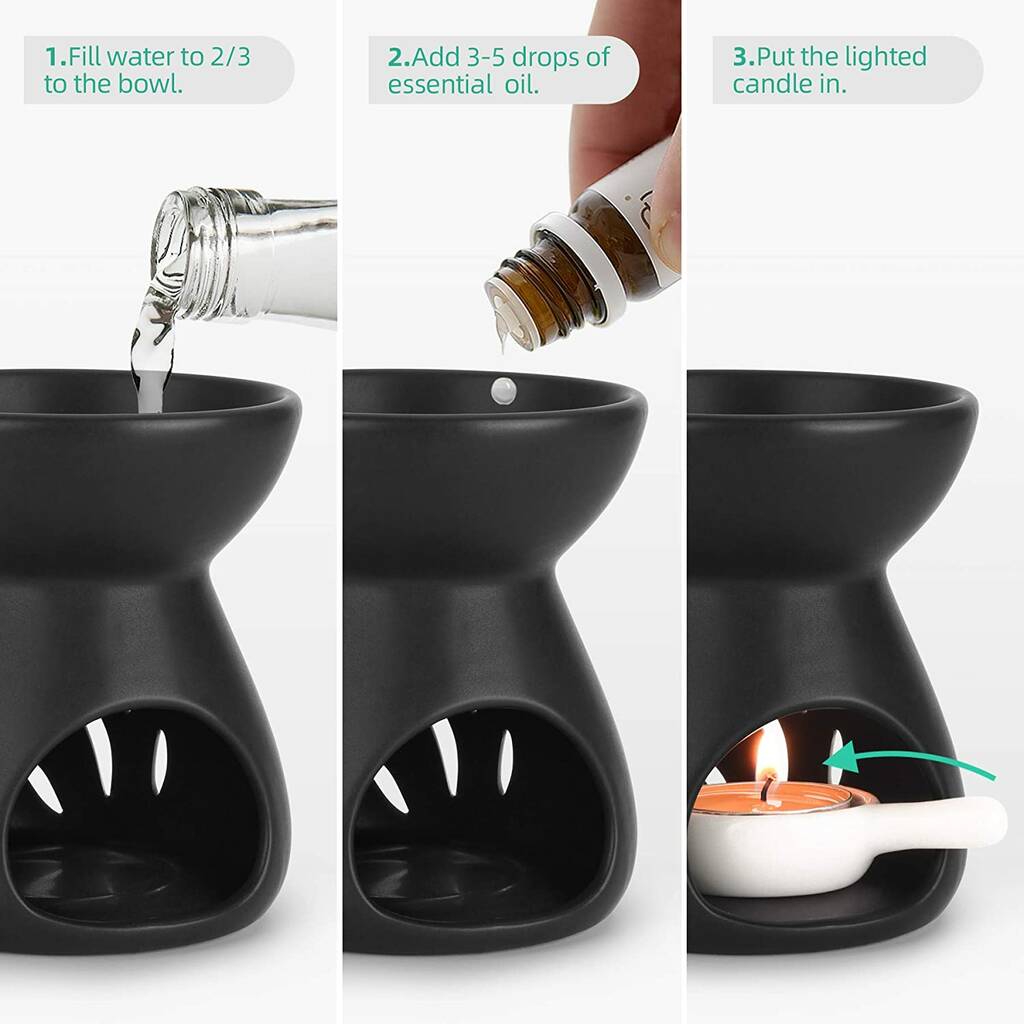 1.Fill water to 2/3 to the bowl.

2.Add 3-5 drops of essential oil.

3.Put the lighted candle in.