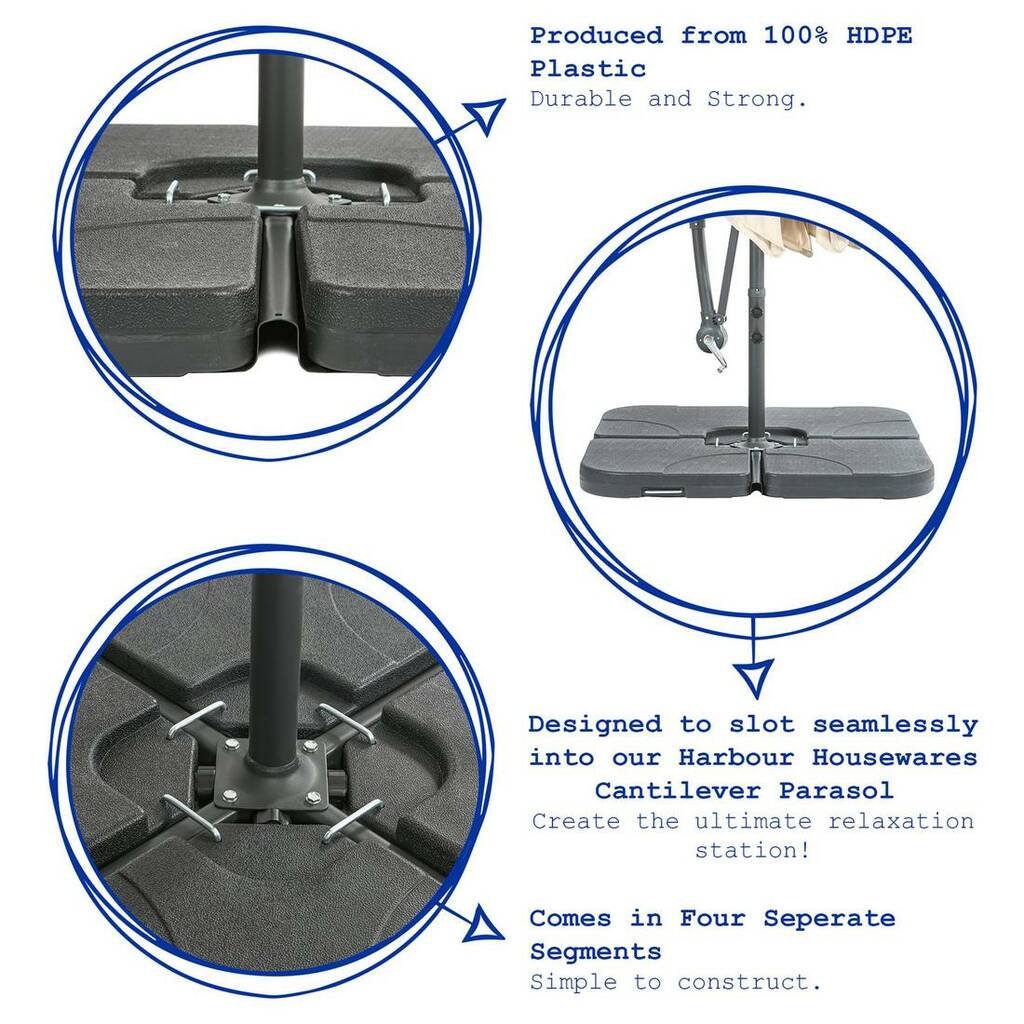 Produced from 100% HDPE Plastic
Durable and Strong.

Designed to slot seamlessly into our Harbour Housewares Cantilever Parasol
Create the ultimate relaxation station!

Comes in Four Seperate Segments
Simple to construct.