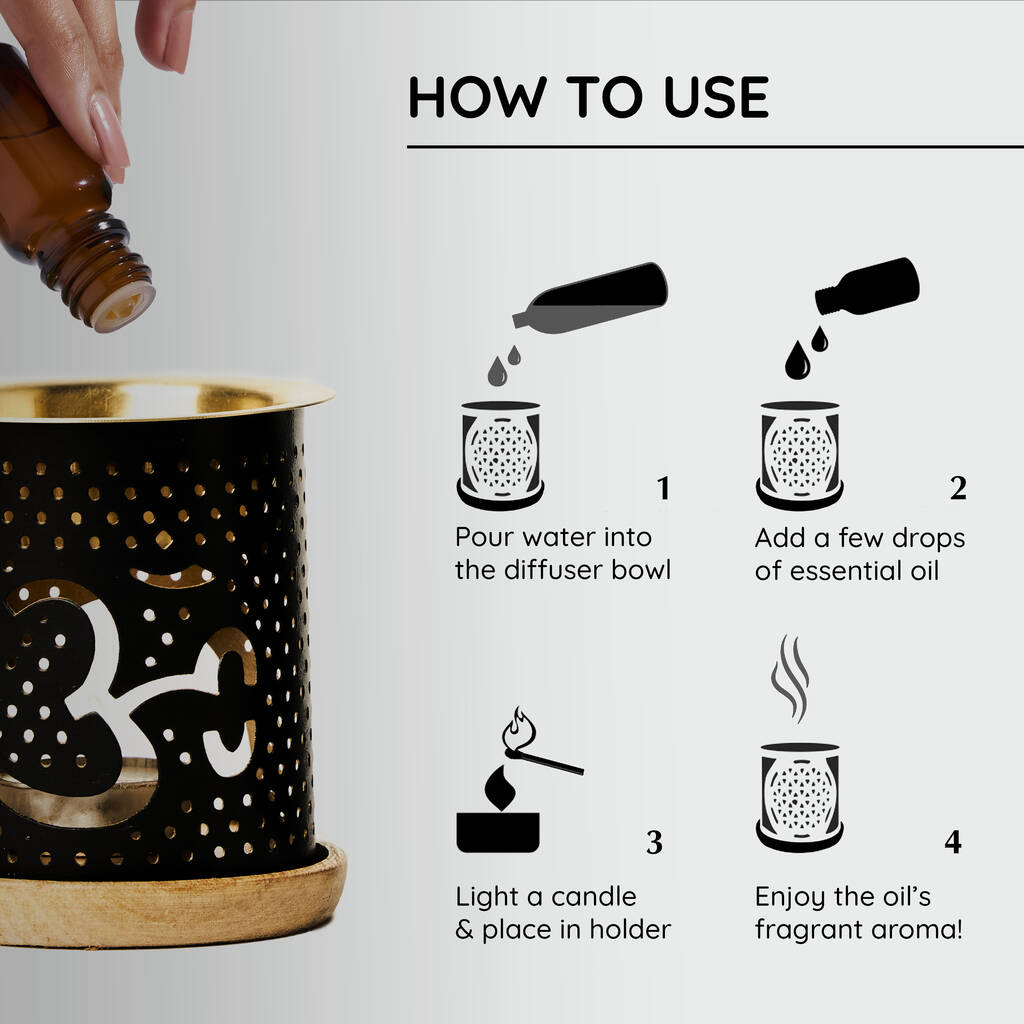 HOW TO USE

1
Pour water into the diffuser bowl

2
Add a few drops of essential oil

3
Light a candle & place in holder

4
Enjoy the oil's fragrant aroma!