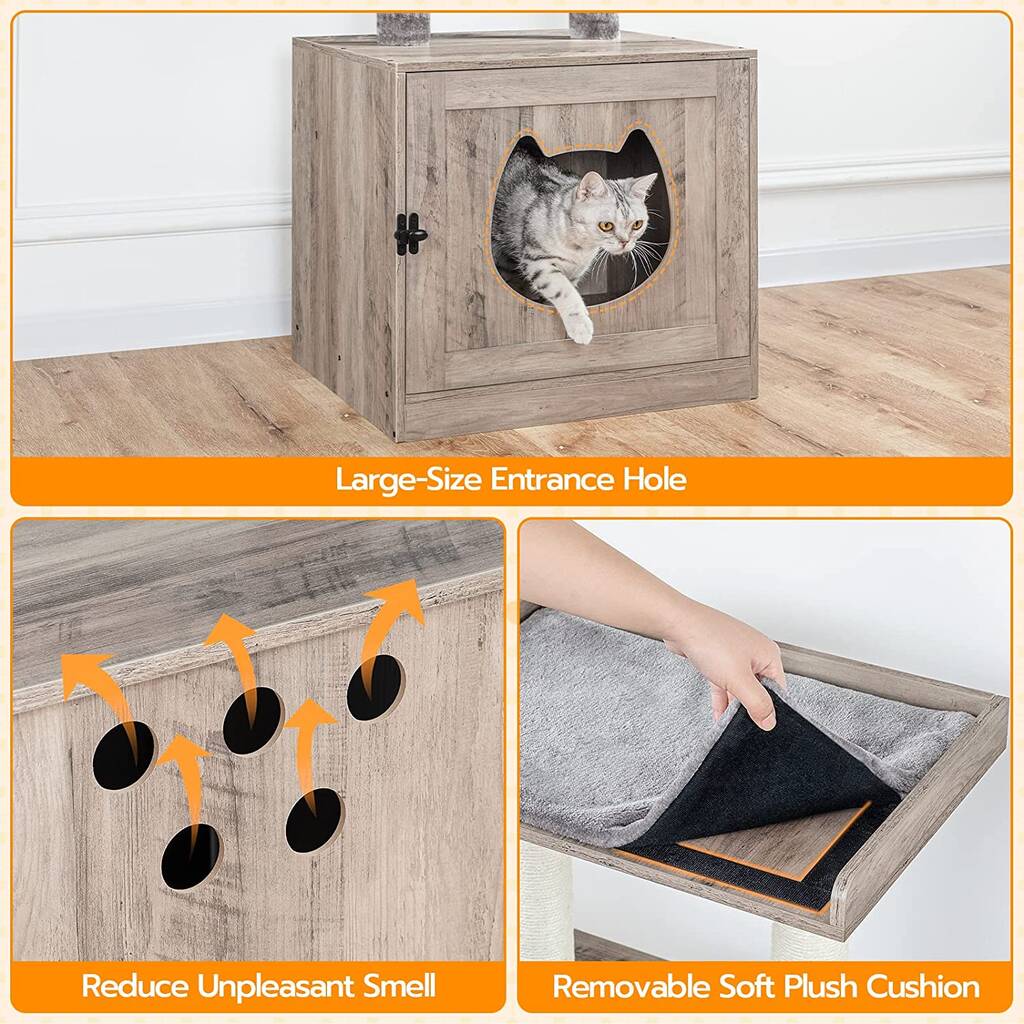 Large-Size Entrance Hole

Reduce Unpleasant Smell

Removable Soft Plush Cushion