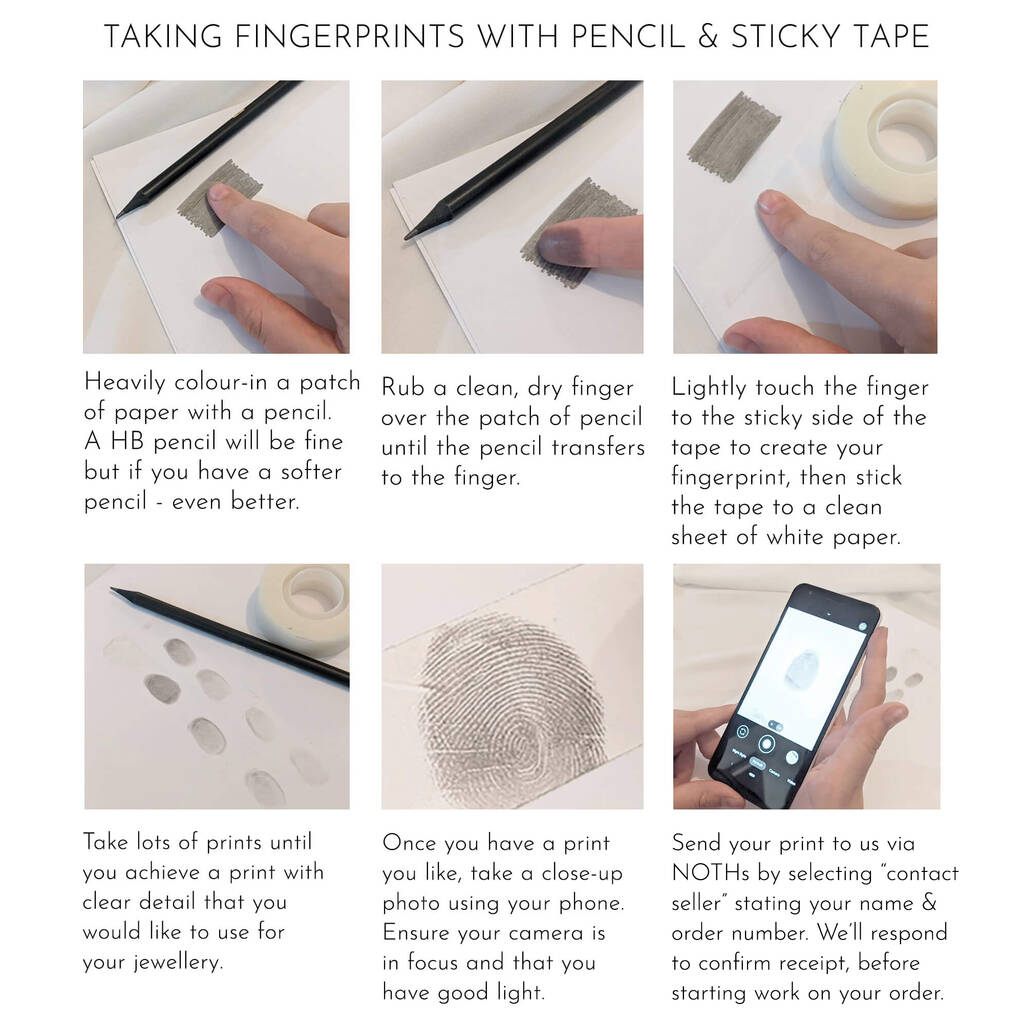 TAKING FINGERPRINTS WITH PENCIL & STICKY TAPE

Heavily colour-in a patch of paper with a pencil. A HB pencil will be fine but if you have a softer pencil - even better.

Rub a clean, dry finger over the patch of pencil until the pencil transfers to the finger.

Lightly touch the finger to the sticky side of the tape to create your fingerprint, then stick the tape to a clean sheet of white paper.

Take lots of prints until you achieve a print with clear detail that you would like to use for your jewellery.

Once you have a print you like, take a close-up photo using your phone. Ensure your camera is in focus and that you have good light.

Send your print to us via NOTHs by selecting "contact seller" stating your name & order number. We'll respond to confirm receipt, before starting work on your order.