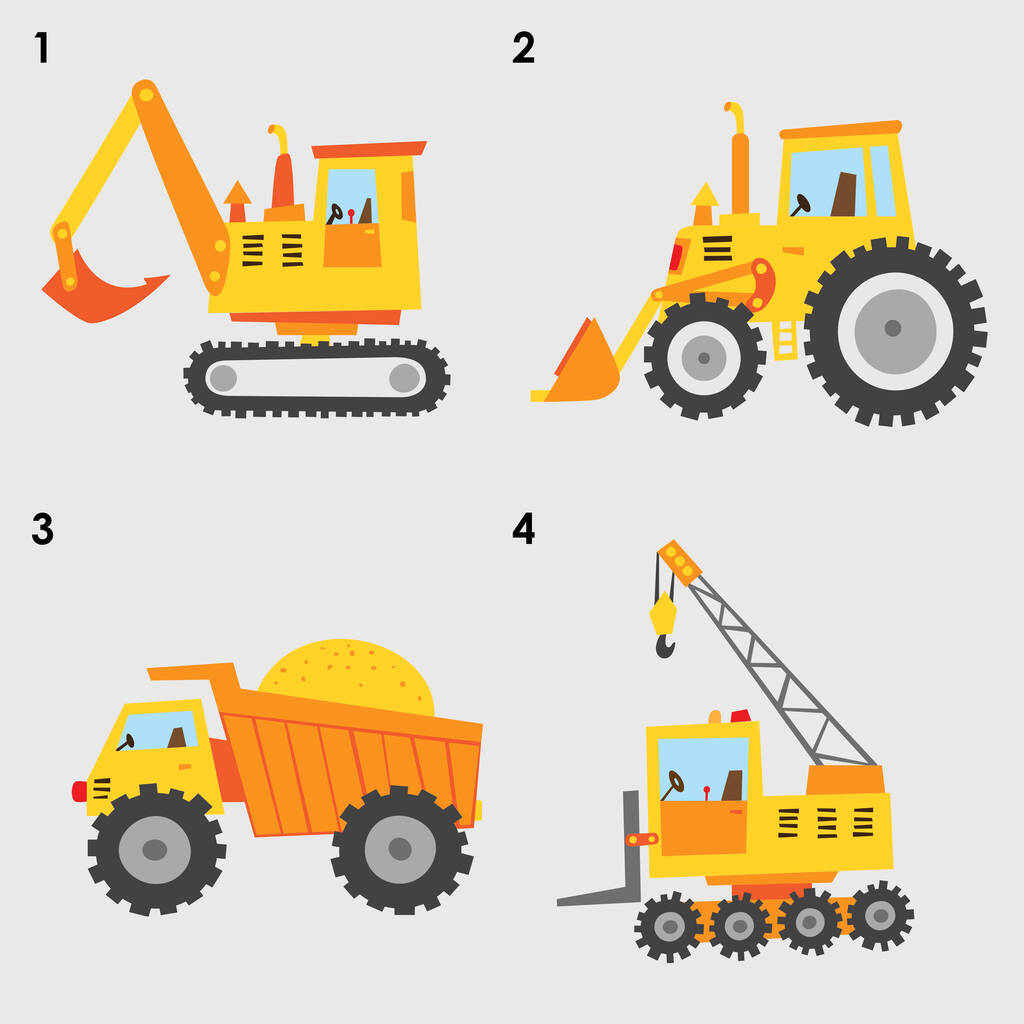 1

2

3

4