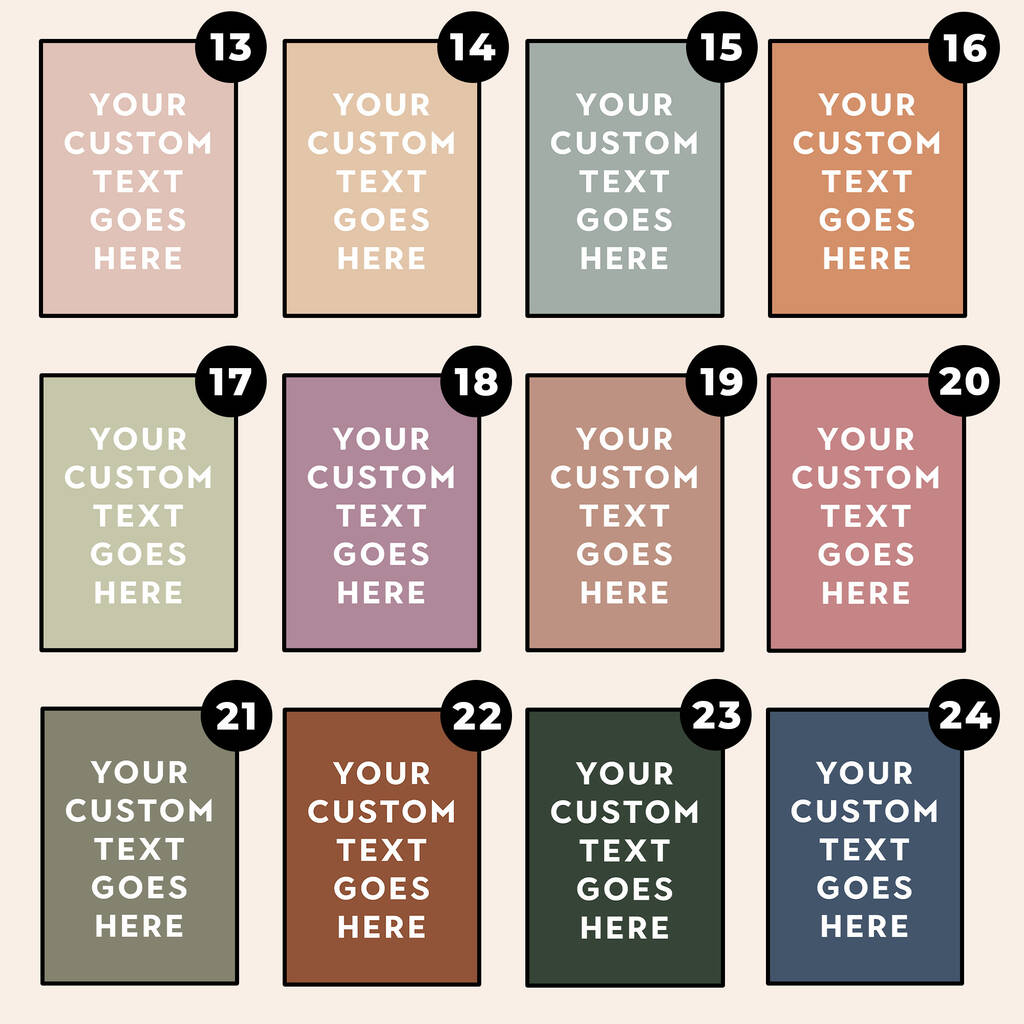 13
YOUR
CUSTOM
TEXT
GOES
HERE

14
YOUR
CUSTOM
TEXT
GOES
HERE

15
YOUR
CUSTOM
TEXT
GOES
HERE

16
YOUR
CUSTOM
TEXT
GOES
HERE

17
YOUR
CUSTOM
TEXT
GOES
HERE

18
YOUR
CUSTOM
TEXT
GOES
HERE

19
YOUR
CUSTOM
TEXT
GOES
HERE

20
YOUR
CUSTOM
TEXT
GOES
HERE

21
YOUR
CUSTOM
TEXT
GOES
HERE

22
YOUR
CUSTOM
TEXT
GOES
HERE

23
YOUR
CUSTOM
TEXT
GOES
HERE

24
YOUR
CUSTOM
TEXT
GOES
HERE